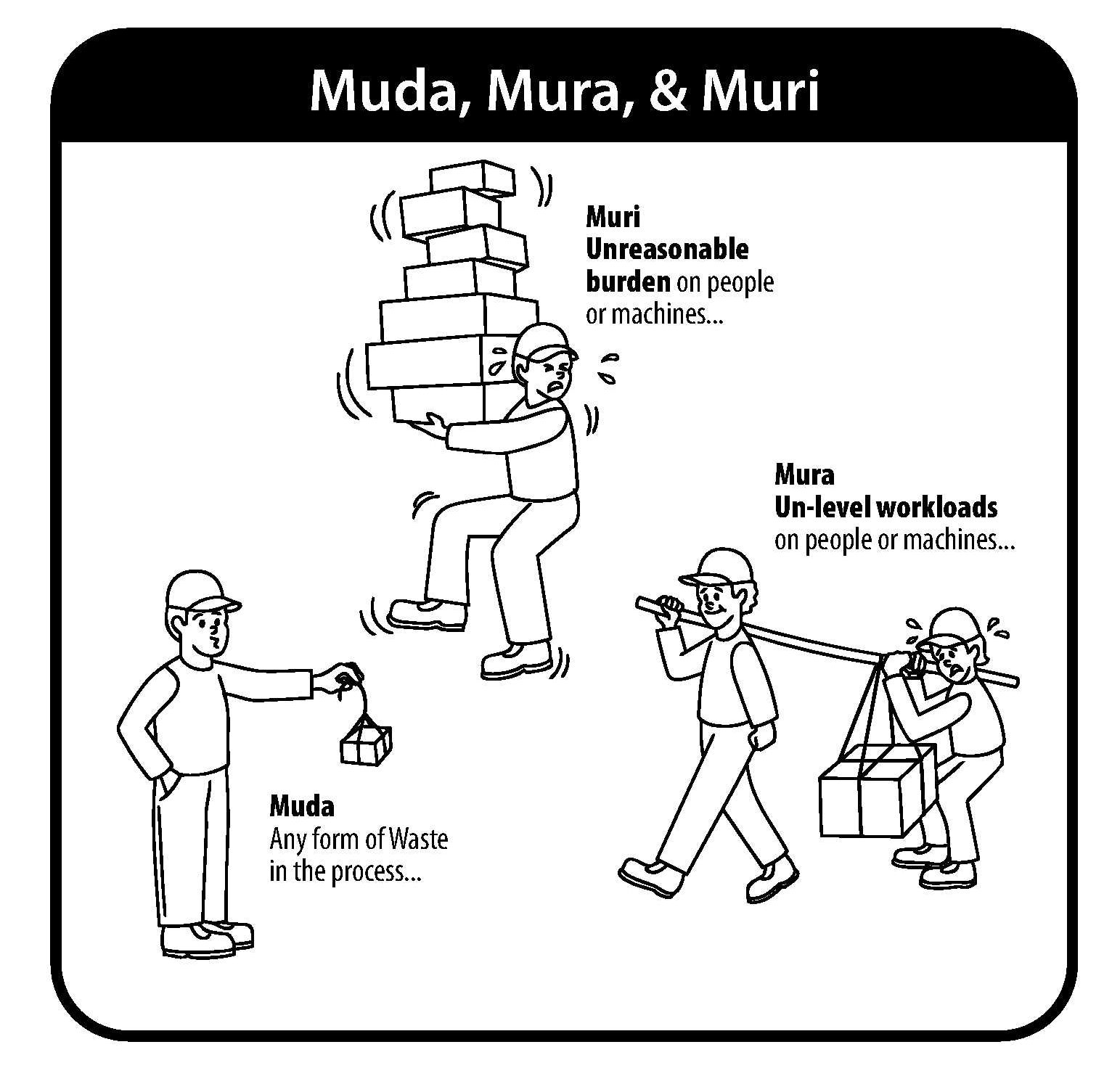 Muda, Mura, & Muri

Muri
Unreasonable burden on people or machines...

Mura
Un-level workloads on people or machines...

Muda
Any form of Waste in the process...